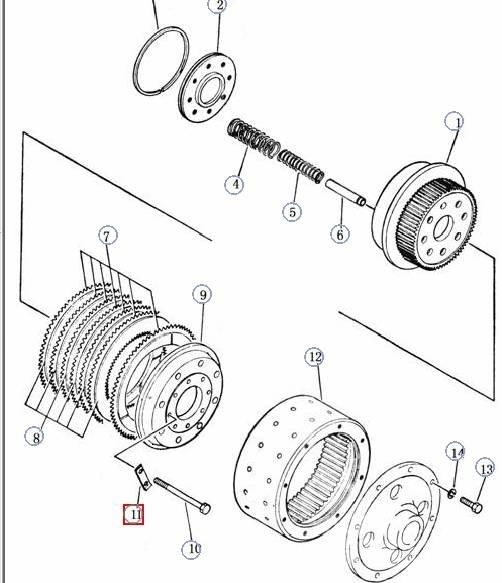 2
1
4
5
6
7
9
12
8
14
13
11
10