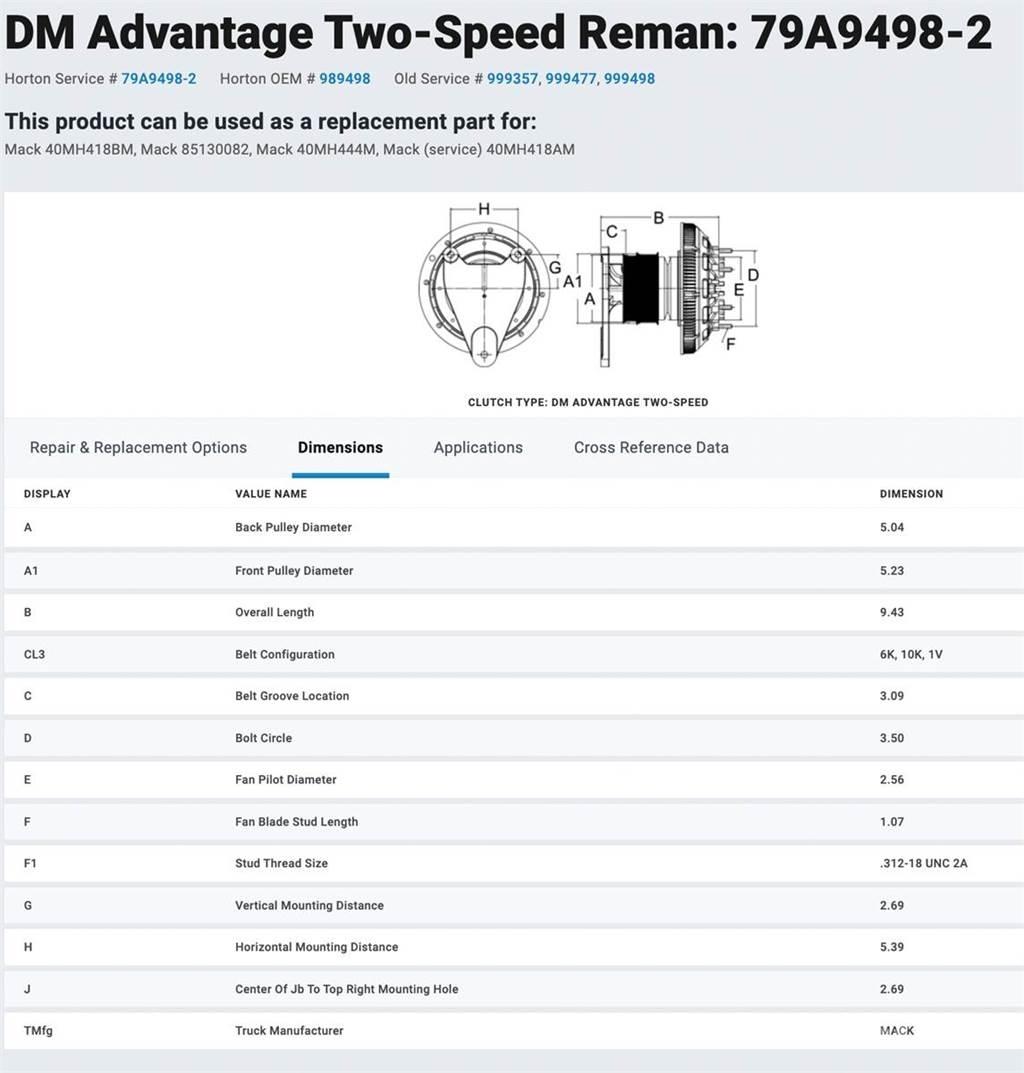 DM Advantage Two-Speed Reman: 79A9498-2

Horton Service # 79A9498-2 Horton OEM # 989498 Old Service # 999357, 999477, 999498

This product can be used as a replacement part for:

Mack 40MH418BM, Mack 85130082, Mack 40MH444M, Mack (service) 40MH418AM

H
G
A1
A
C
B
D
E
F

CLUTCH TYPE: DM ADVANTAGE TWO-SPEED

Repair & Replacement Options Dimensions Applications Cross Reference Data

| DISPLAY | VALUE NAME | DIMENSION |
|---|---|---|
| A | Back Pulley Diameter | 5.04 |
| A1 | Front Pulley Diameter | 5.23 |
| B | Overall Length | 9.43 |
| CL3 | Belt Configuration | 6K, 10K, 1V |
| C | Belt Groove Location | 3.09 |
| D | Bolt Circle | 3.50 |
| E | Fan Pilot Diameter | 2.56 |
| F | Fan Blade Stud Length | 1.07 |
| F1 | Stud Thread Size | .312-18 UNC 2A |
| G | Vertical Mounting Distance | 2.69 |
| H | Horizontal Mounting Distance | 5.39 |
| J | Center Of Jb To Top Right Mounting Hole | 2.69 |
| TMfg | Truck Manufacturer | MACK |